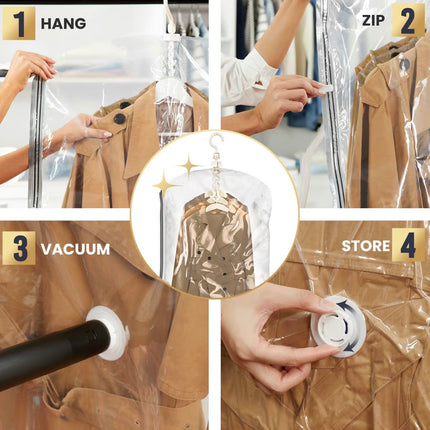 1 HANG

ZIP 2

3 VACUUM

STORE 4